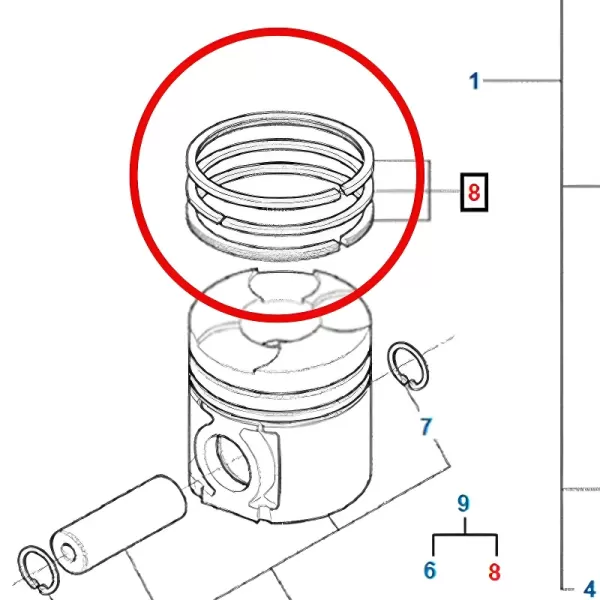 1
8
7
9
6
8
4